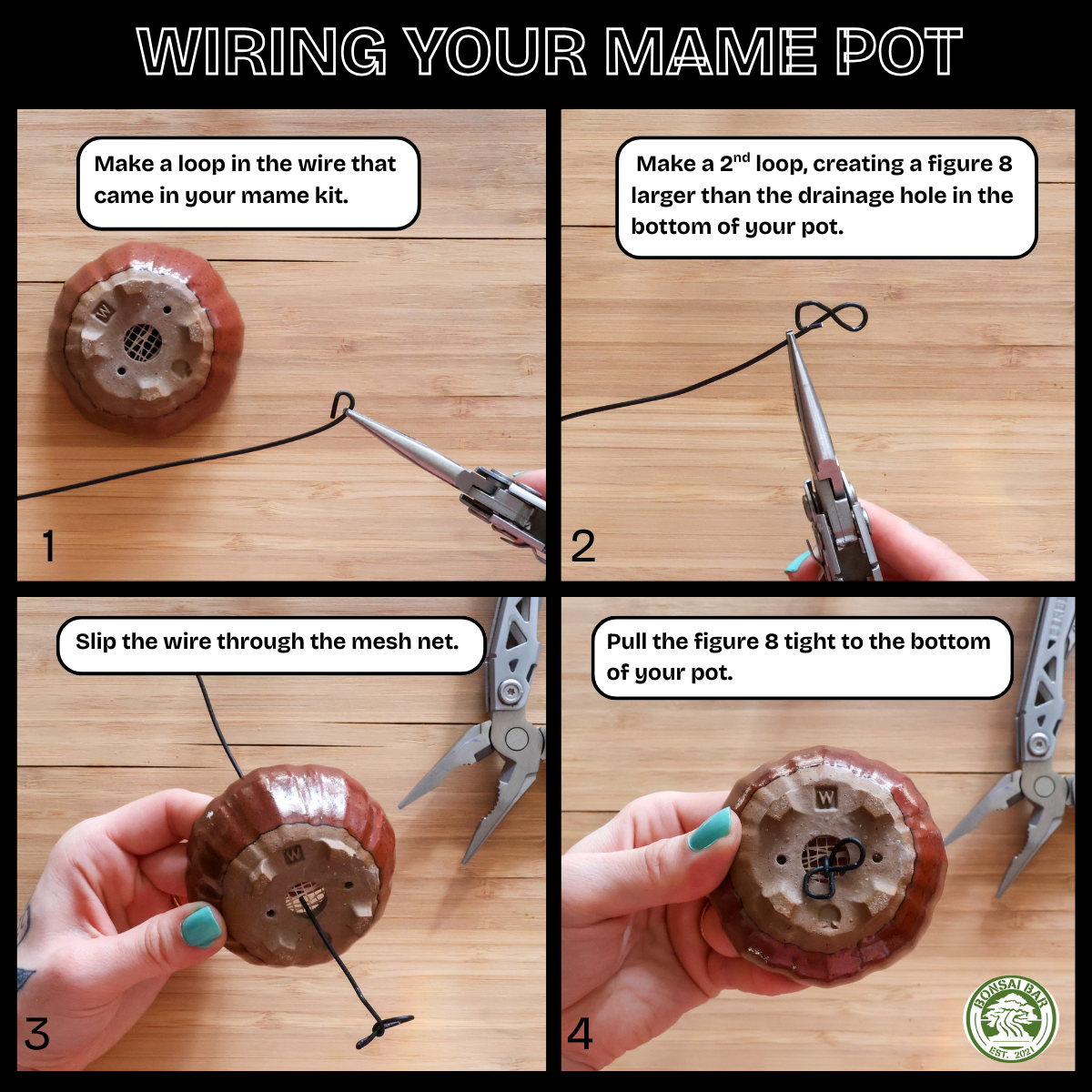 WIRING YOUR MAME POT

Make a loop in the wire that came in your mame kit.

W

1

Make a 2$^{nd}$ loop, creating a figure 8 larger than the drainage hole in the bottom of your pot.

2

Slip the wire through the mesh net.

W

3

Pull the figure 8 tight to the bottom of your pot.

W

4

BONSAI BAR
EST. 2021